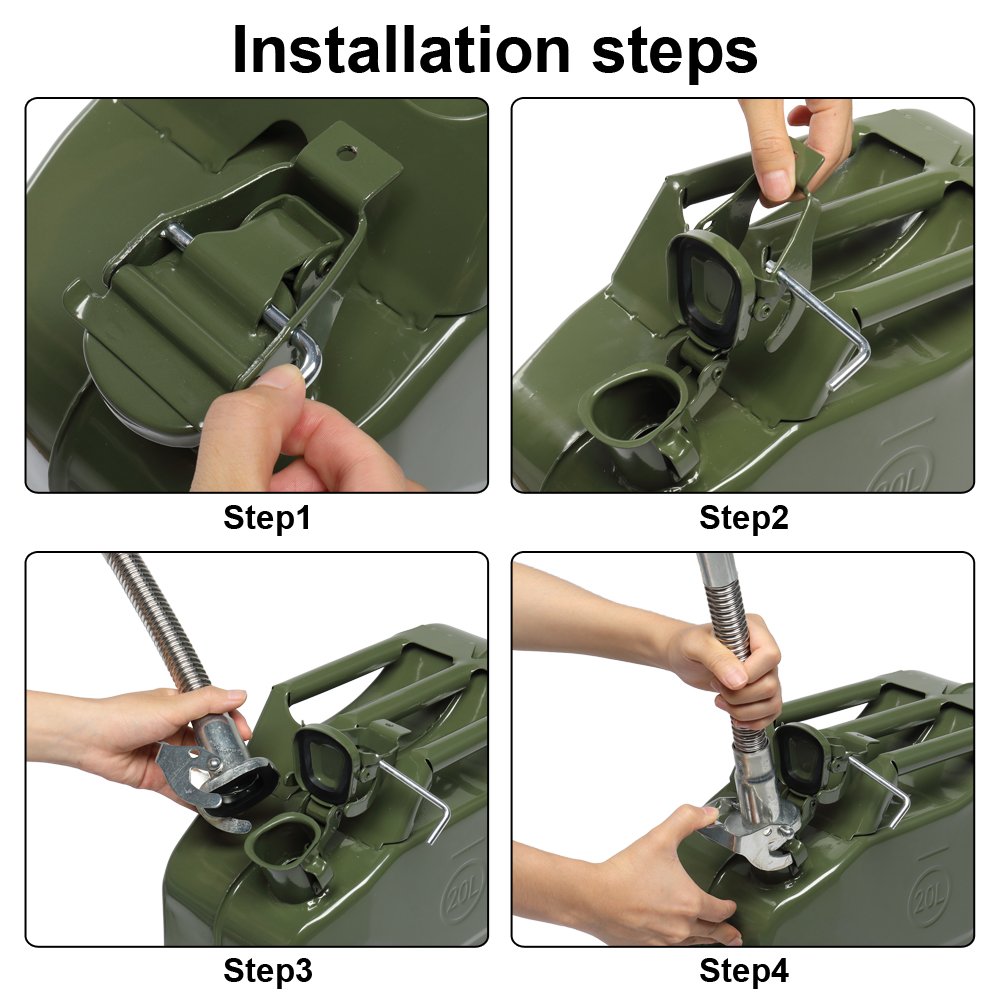 Installation steps

20L

Step1

Step2

20L

20L

Step3

Step4