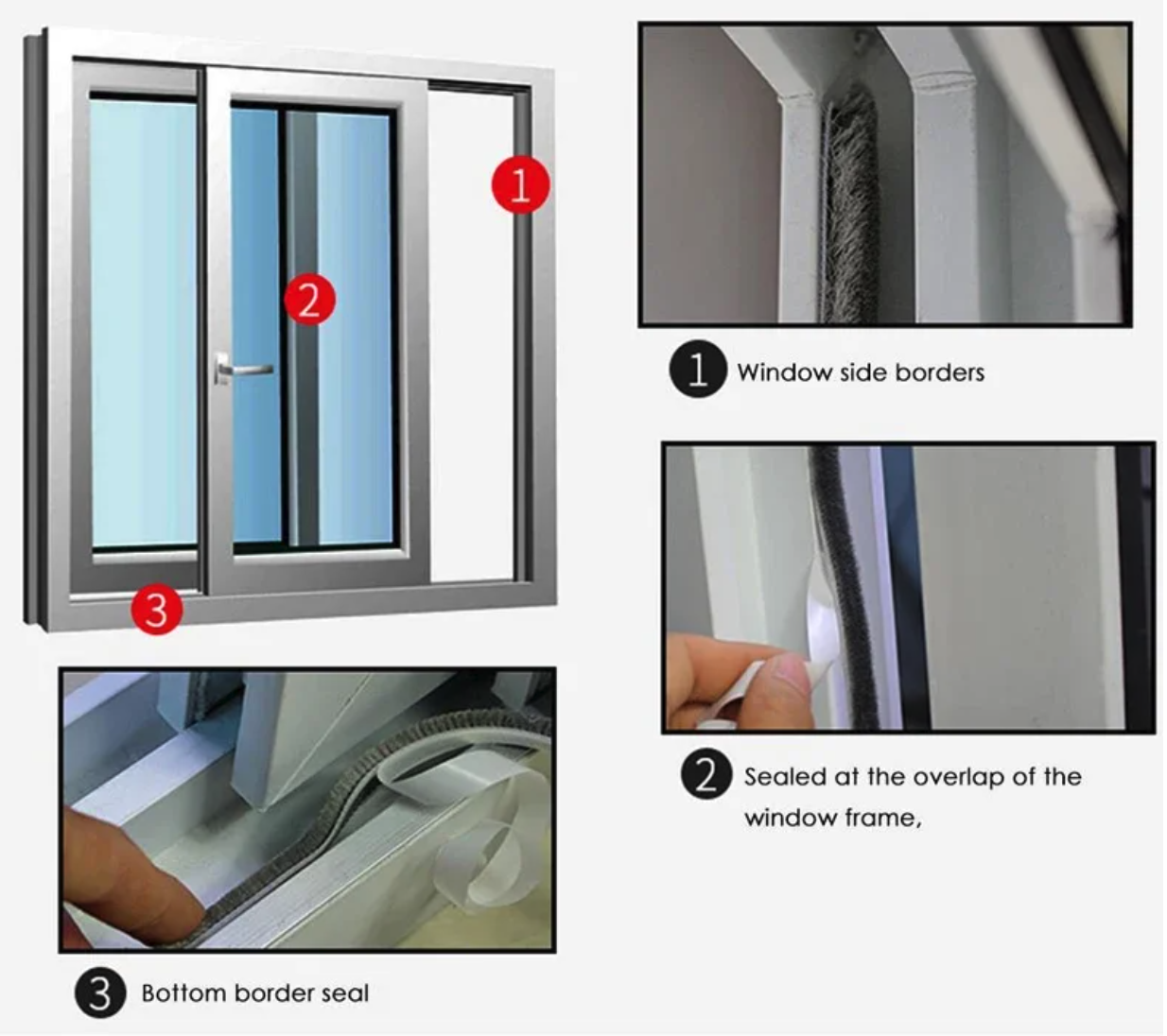 1
2
3

1 Window side borders

2 Sealed at the overlap of the window frame,

3 Bottom border seal