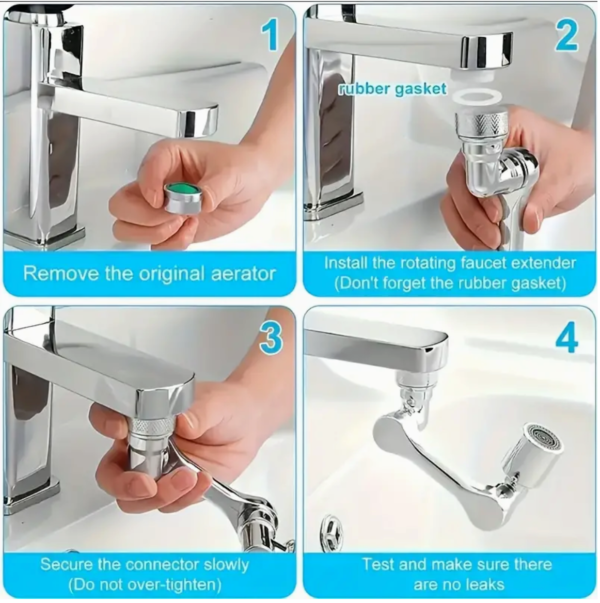 1

Remove the original aerator

2

rubber gasket

Install the rotating faucet extender (Don't forget the rubber gasket)

3

Secure the connector slowly (Do not over-tighten)

4

Test and make sure there are no leaks