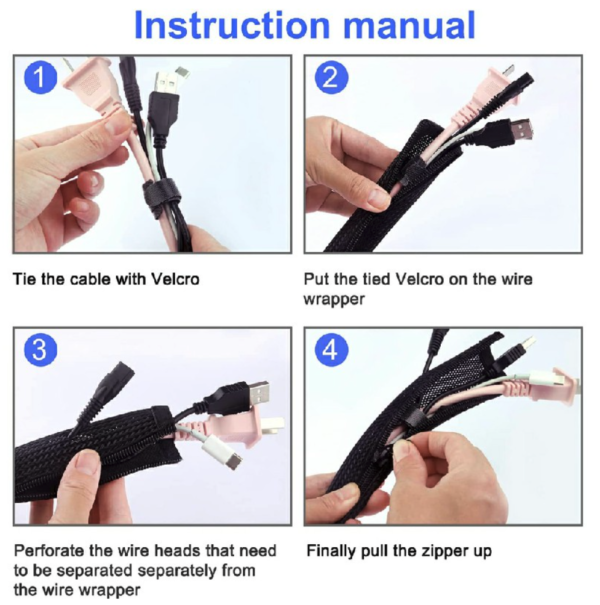 Instruction manual

1

Tie the cable with Velcro

2

Put the tied Velcro on the wire wrapper

3

Perforate the wire heads that need to be separated separately from the wire wrapper

4

Finally pull the zipper up