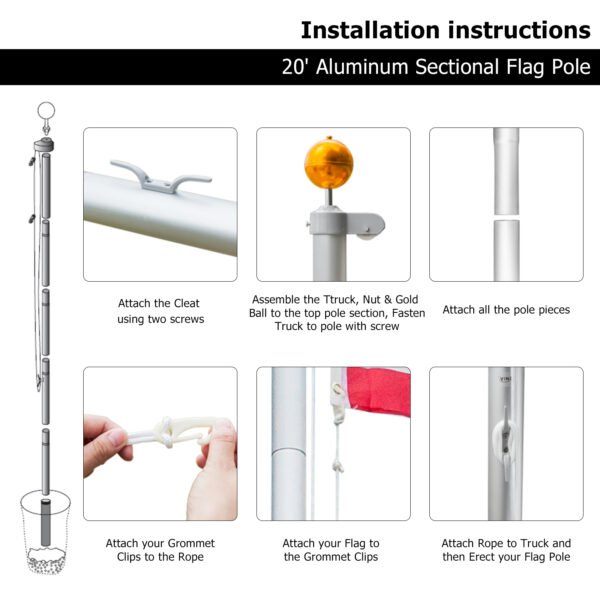 Installation instructions

20' Aluminum Sectional Flag Pole

Attach the Cleat using two screws

Assemble the Ttruck, Nut & Gold Ball to the top pole section, Fasten Truck to pole with screw

Attach all the pole pieces

Attach your Grommet Clips to the Rope

Attach your Flag to the Grommet Clips

Attach Rope to Truck and then Erect your Flag Pole