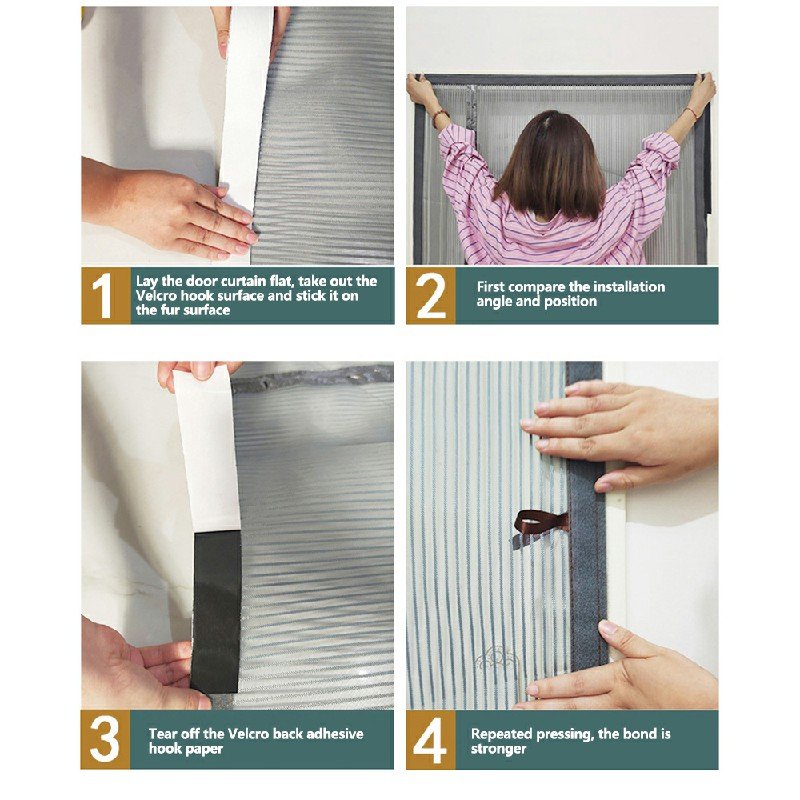 1 Lay the door curtain flat, take out the Velcro hook surface and stick it on the fur surface

2 First compare the installation angle and position

3 Tear off the Velcro back adhesive hook paper

4 Repeated pressing, the bond is stronger