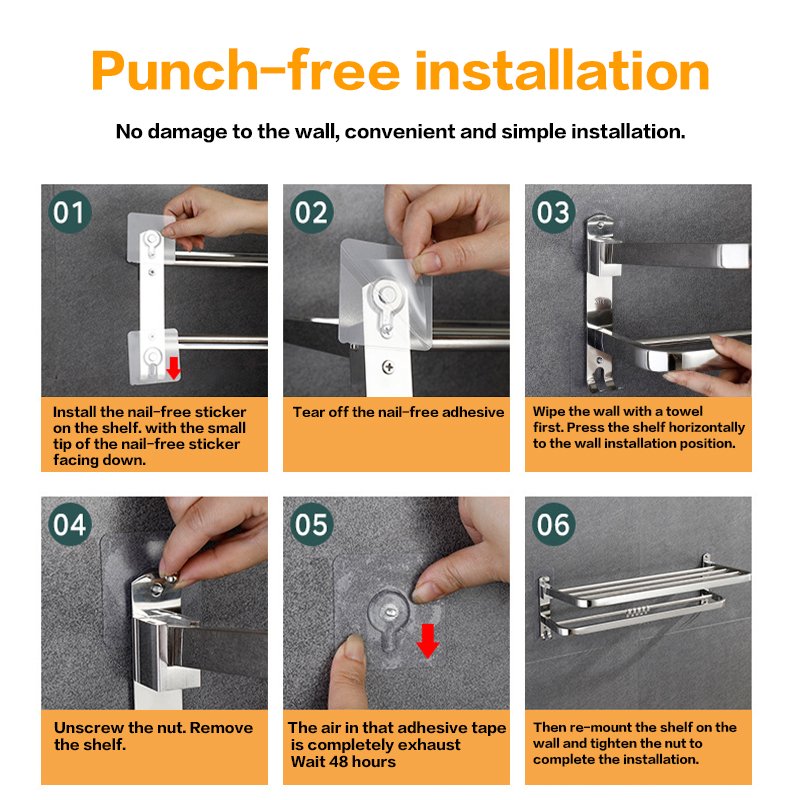 Punch-free installation

No damage to the wall, convenient and simple installation.

01

Install the nail-free sticker on the shelf. with the small tip of the nail-free sticker facing down.

02

Tear off the nail-free adhesive

03

Wipe the wall with a towel first. Press the shelf horizontally to the wall installation position.

04

Unscrew the nut. Remove the shelf.

05

The air in that adhesive tape is completely exhaust Wait 48 hours

06

Then re-mount the shelf on the wall and tighten the nut to complete the installation.