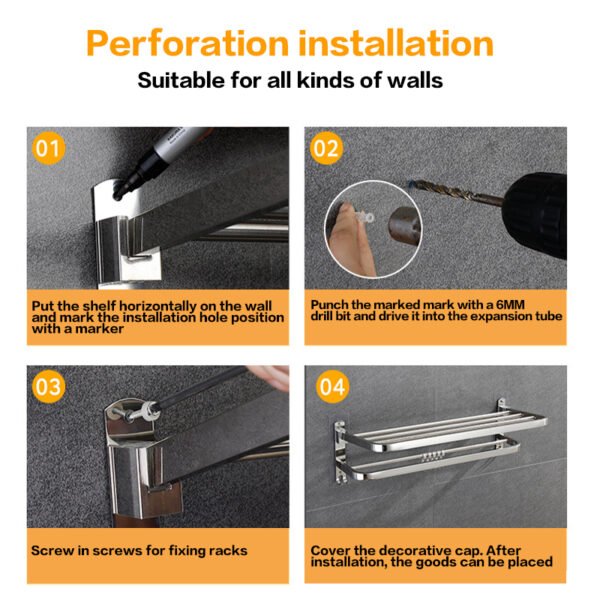 Perforation installation

Suitable for all kinds of walls

01

Put the shelf horizontally on the wall and mark the installation hole position with a marker

02

Punch the marked mark with a 6MM drill bit and drive it into the expansion tube

03

Screw in screws for fixing racks

04

Cover the decorative cap. After installation, the goods can be placed